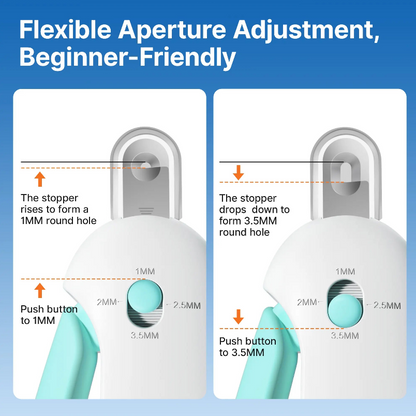 Flexible Aperture Adjustment, Beginner-Friendly

The stopper rises to form a 1MM round hole

1MM
2MM
2.5MM
3.5MM

Push button to 1MM

The stopper drops down to form 3.5MM round hole

1MM
2MM
2.5MM
3.5MM

Push button to 3.5MM