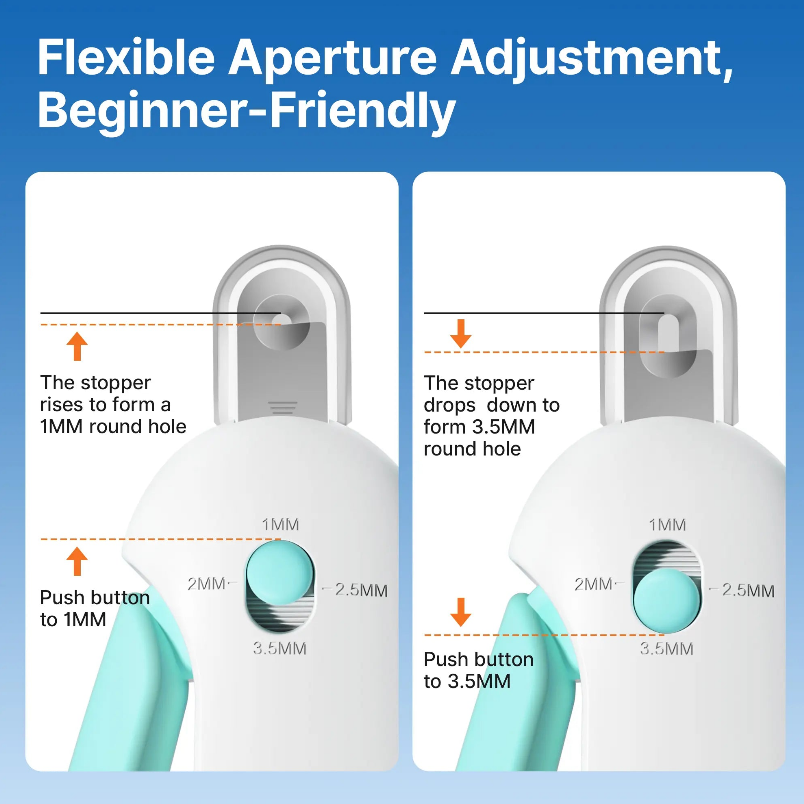 Flexible Aperture Adjustment, Beginner-Friendly

The stopper rises to form a 1MM round hole

1MM
2MM
2.5MM
3.5MM

Push button to 1MM

The stopper drops down to form 3.5MM round hole

1MM
2MM
2.5MM
3.5MM

Push button to 3.5MM